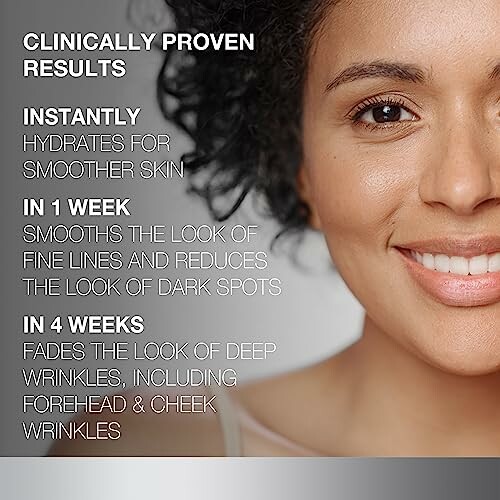 CLINICALLY PROVEN RESULTS

INSTANTLY
HYDRATES FOR SMOOTHER SKIN

IN 1 WEEK
SMOOTHS THE LOOK OF FINE LINES AND REDUCES THE LOOK OF DARK SPOTS

IN 4 WEEKS
FADES THE LOOK OF DEEP WRINKLES, INCLUDING FOREHEAD & CHEEK WRINKLES